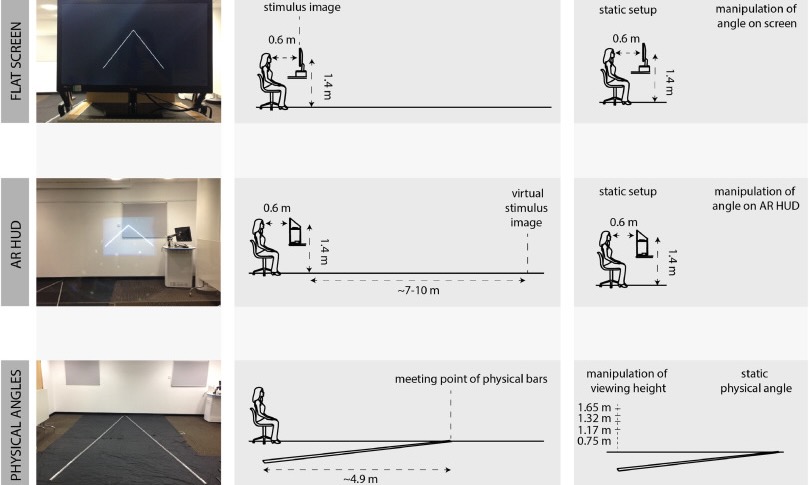 FLAT SCREEN

stimulus image

0.6 m

1.4 m

static setup

manipulation of angle on screen

0.6 m

1.4 m

AR HUD

0.6 m

1.4 m

virtual stimulus image

~7-10 m

static setup

manipulation of angle on AR HUD

0.6 m

1.4 m

PHYSICAL ANGLES

meeting point of physical bars

~4.9 m

manipulation of viewing height

static physical angle

1.65 m
1.32 m
1.17 m
0.75 m